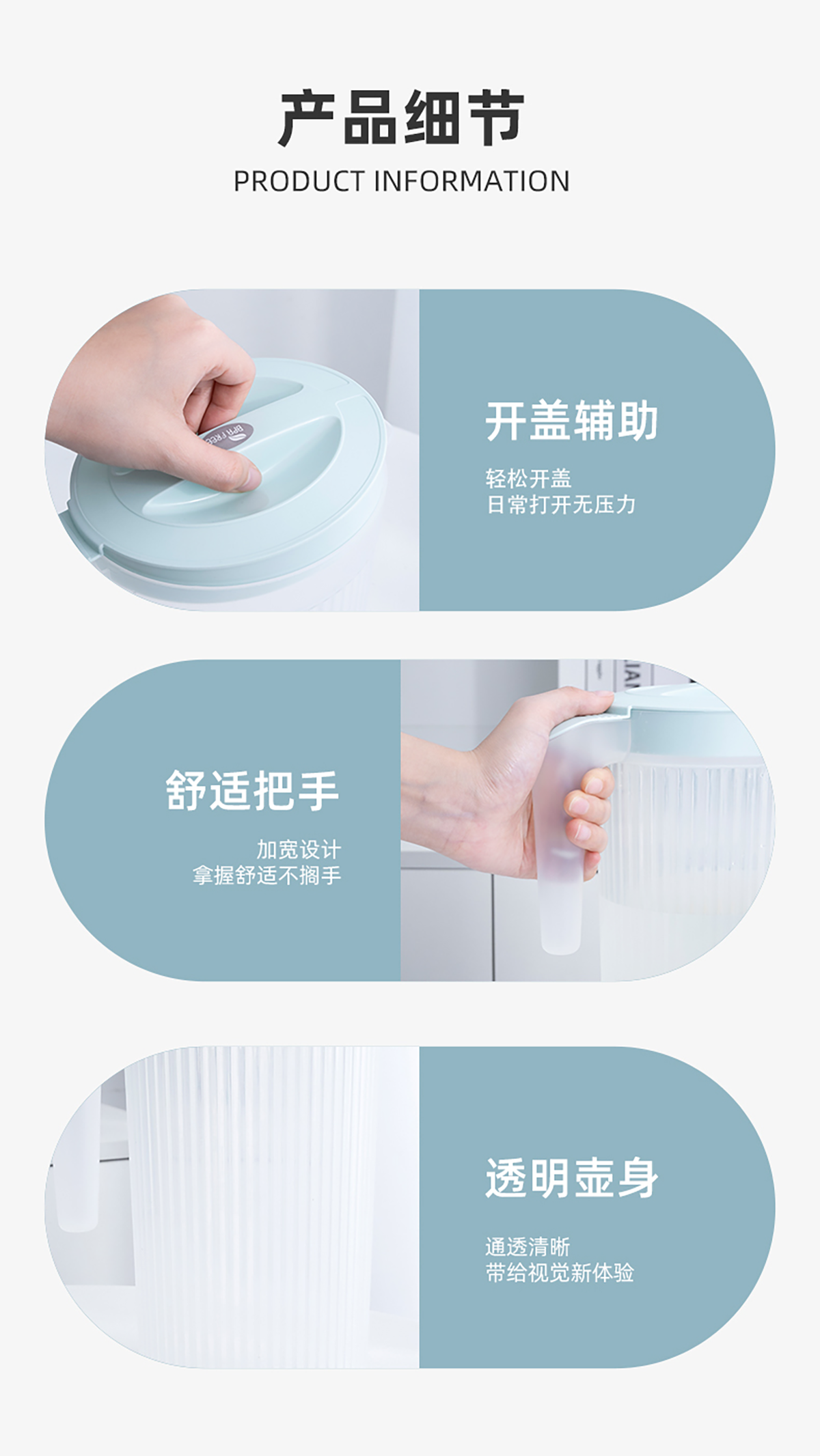 产品细节

PRODUCT INFORMATION

BPA FREE

开盖辅助

轻松开盖
日常打开无压力

舒适把手

加宽设计
拿握舒适不搁手

透明壶身

通透清晰
带给视觉新体验